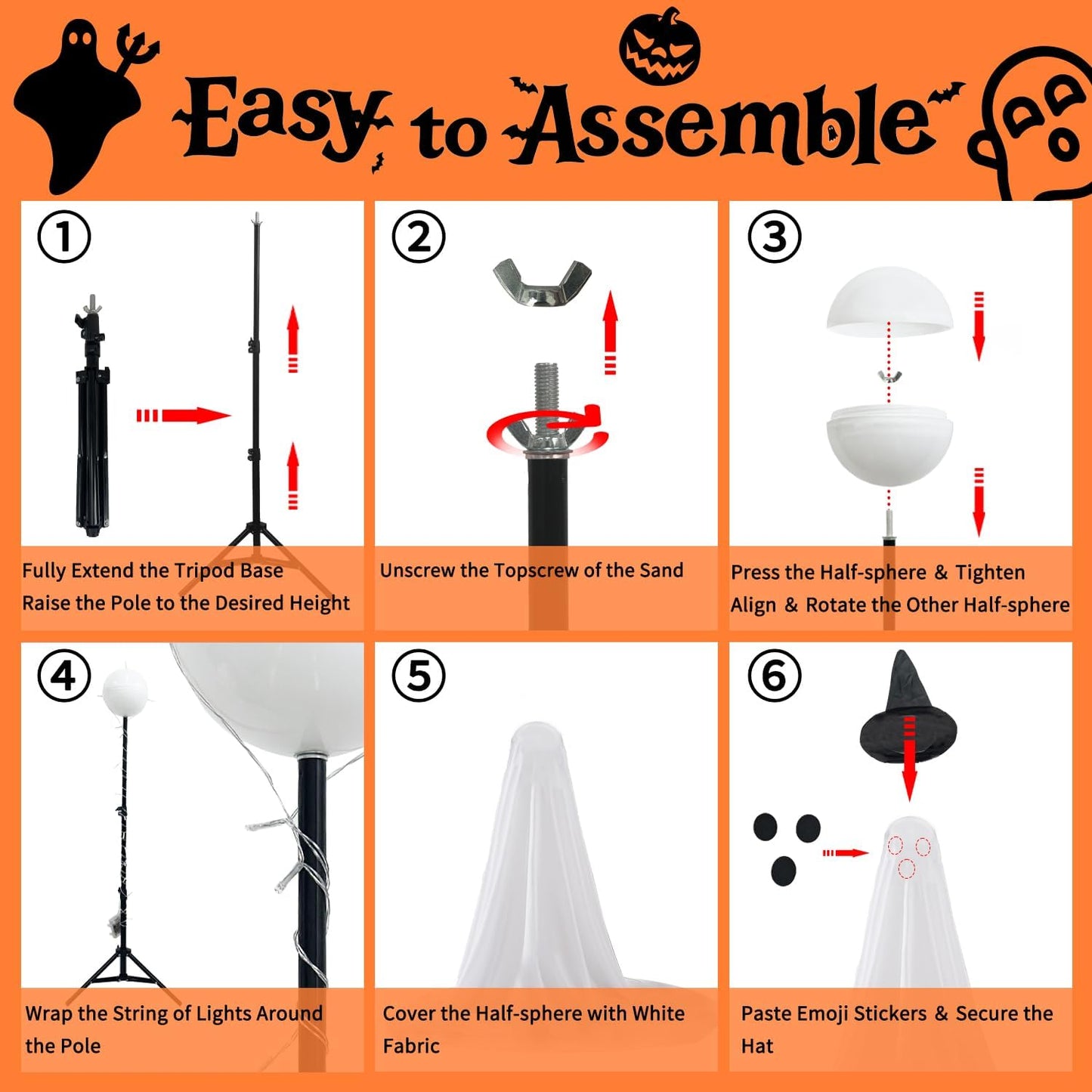 Easy to Assemble

①

Fully Extend the Tripod Base
Raise the Pole to the Desired Height

②

Unscrew the Topscrew of the Sand

③

Press the Half-sphere & Tighten
Align & Rotate the Other Half-sphere

④

Wrap the String of Lights Around the Pole

⑤

Cover the Half-sphere with White Fabric

⑥

Paste Emoji Stickers & Secure the Hat