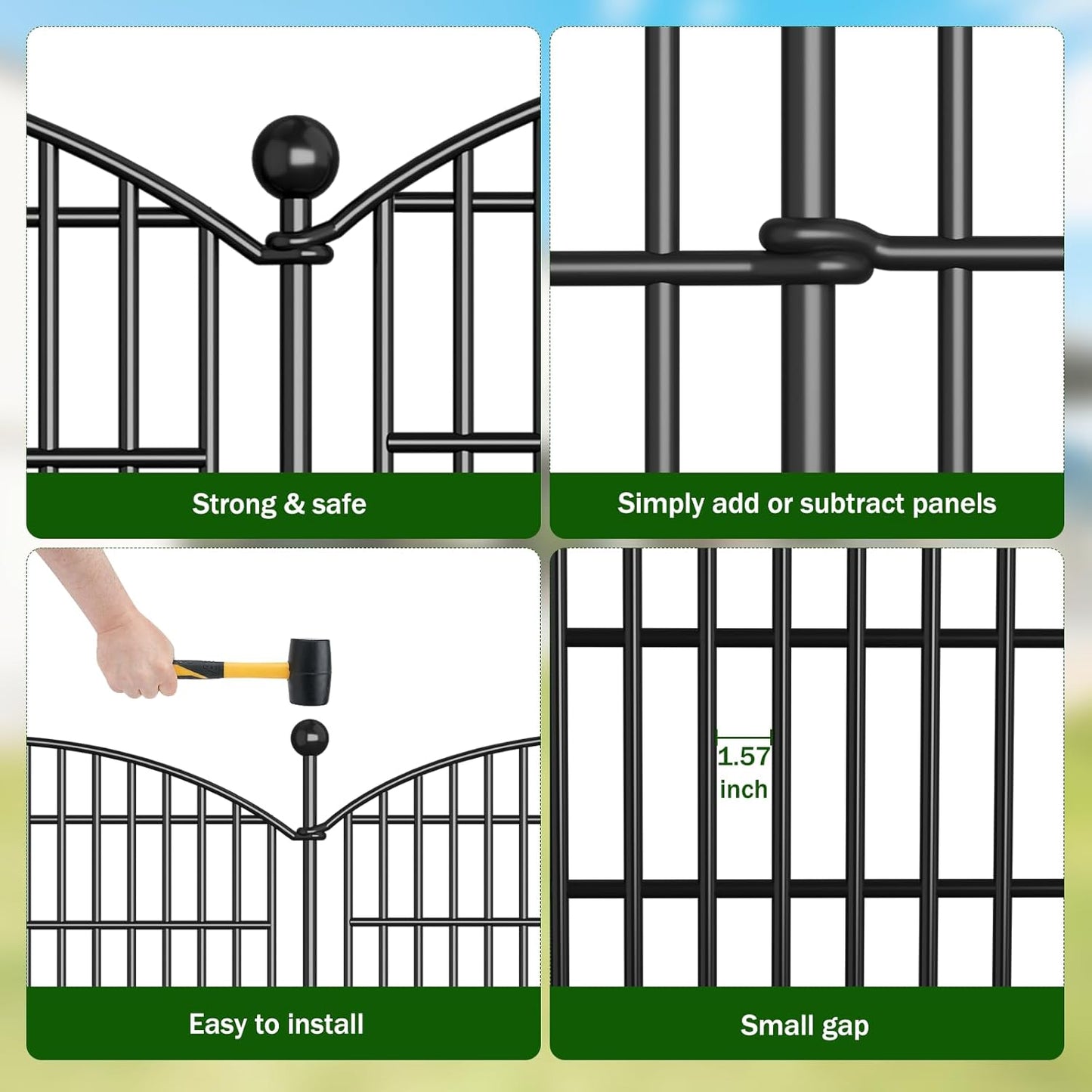 Strong & safe

Simply add or subtract panels

Easy to install

1.57 inch

Small gap