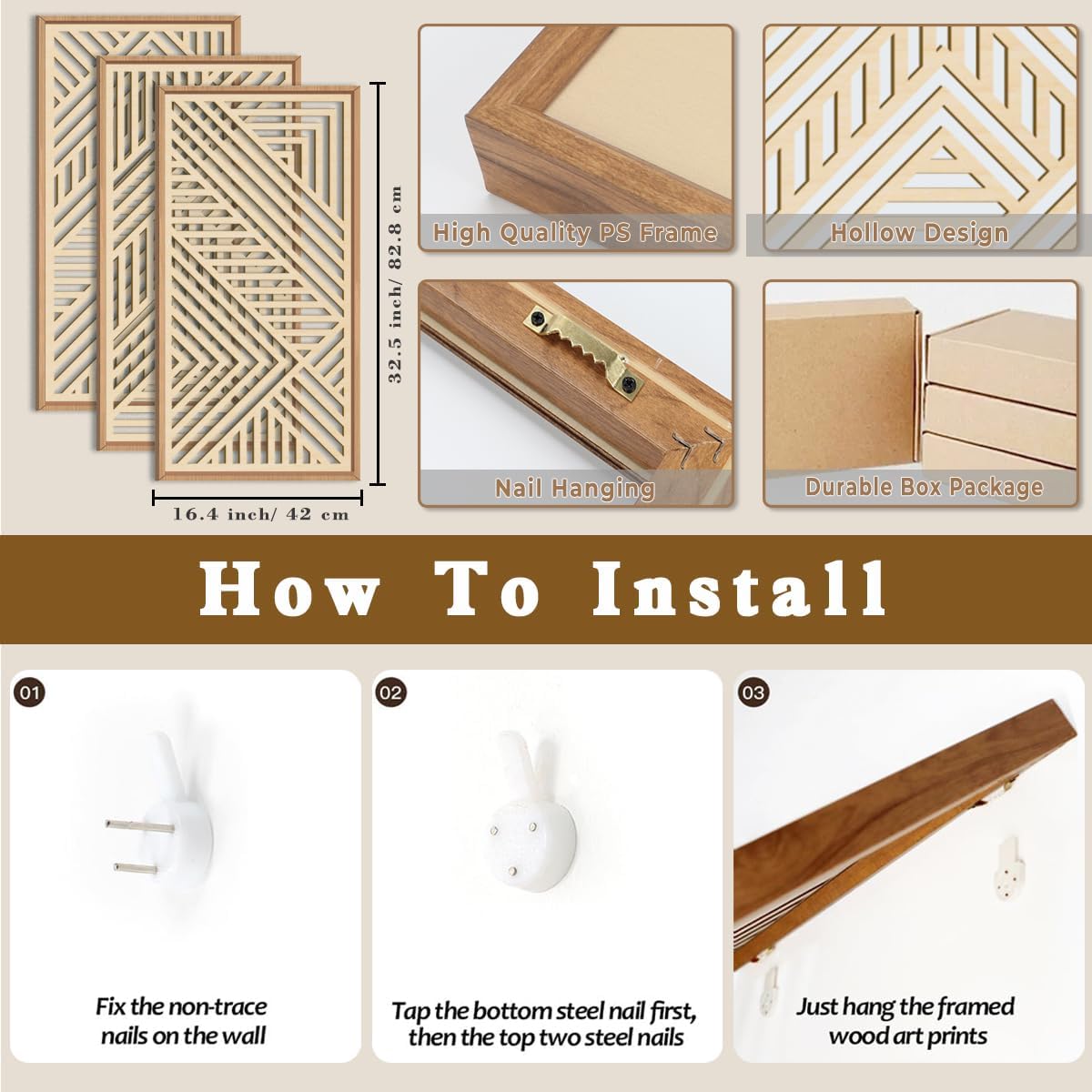 32.5 inch/ 82.8 cm

16.4 inch/ 42 cm

High Quality PS Frame

Hollow Design

Nail Hanging

Durable Box Package

How To Install

01

Fix the non-trace nails on the wall

02

Tap the bottom steel nail first, then the top two steel nails

03

Just hang the framed wood art prints