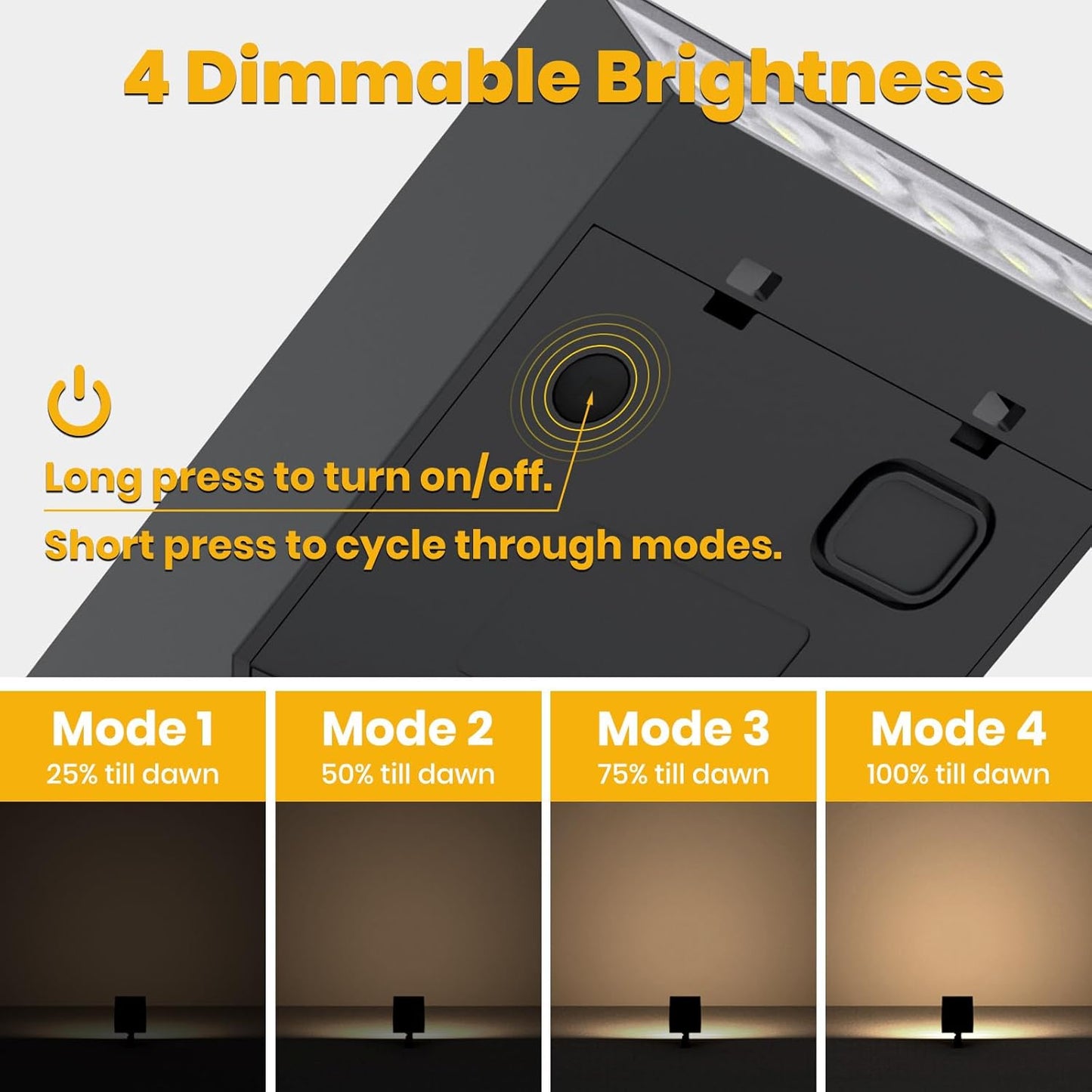 4 Dimmable Brightness

Long press to turn on/off.
Short press to cycle through modes.

Mode 1
25% till dawn

Mode 2
50% till dawn

Mode 3
75% till dawn

Mode 4
100% till dawn