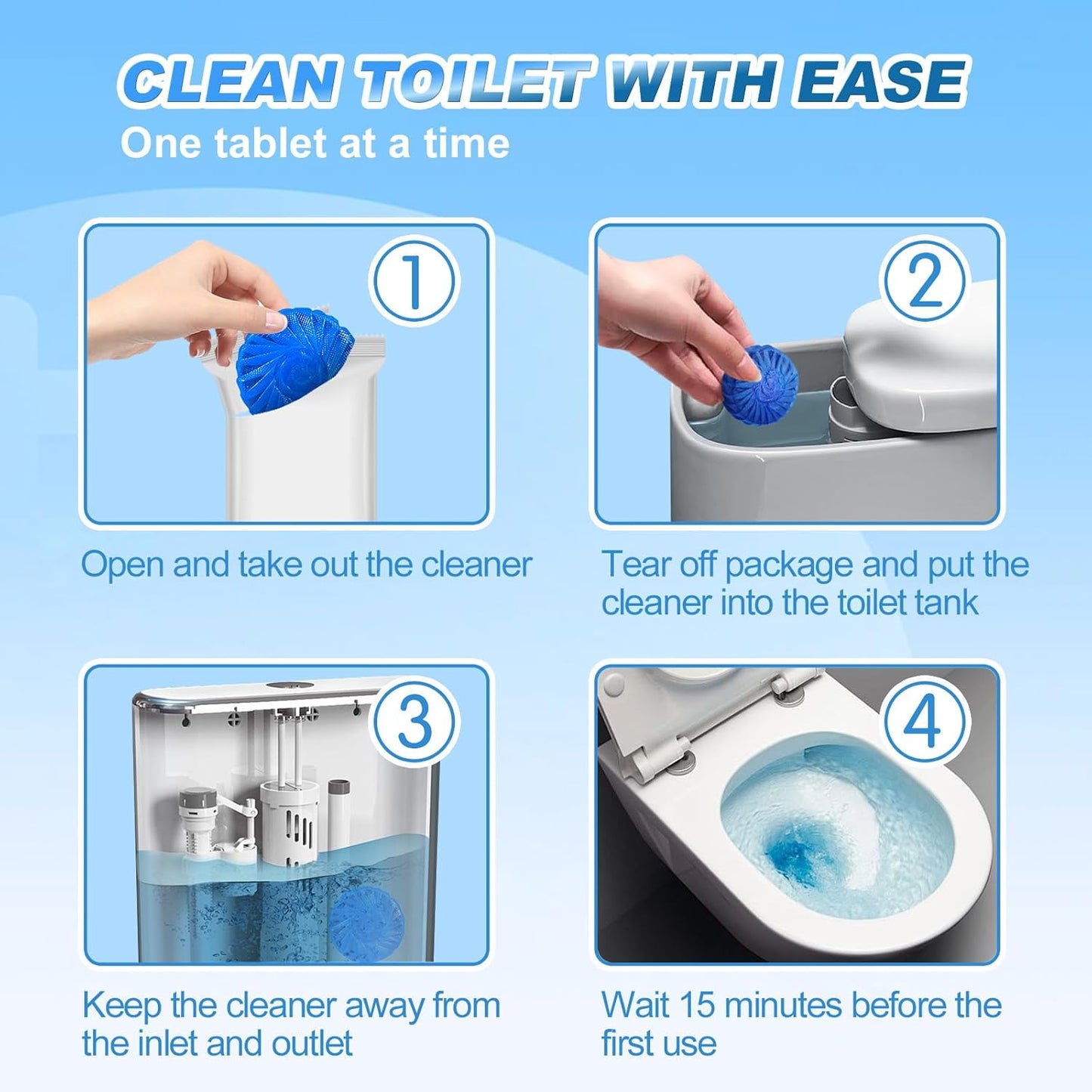 CLEAN TOILET WITH EASE
One tablet at a time

1
Open and take out the cleaner

2
Tear off package and put the cleaner into the toilet tank

3
Keep the cleaner away from the inlet and outlet

4
Wait 15 minutes before the first use