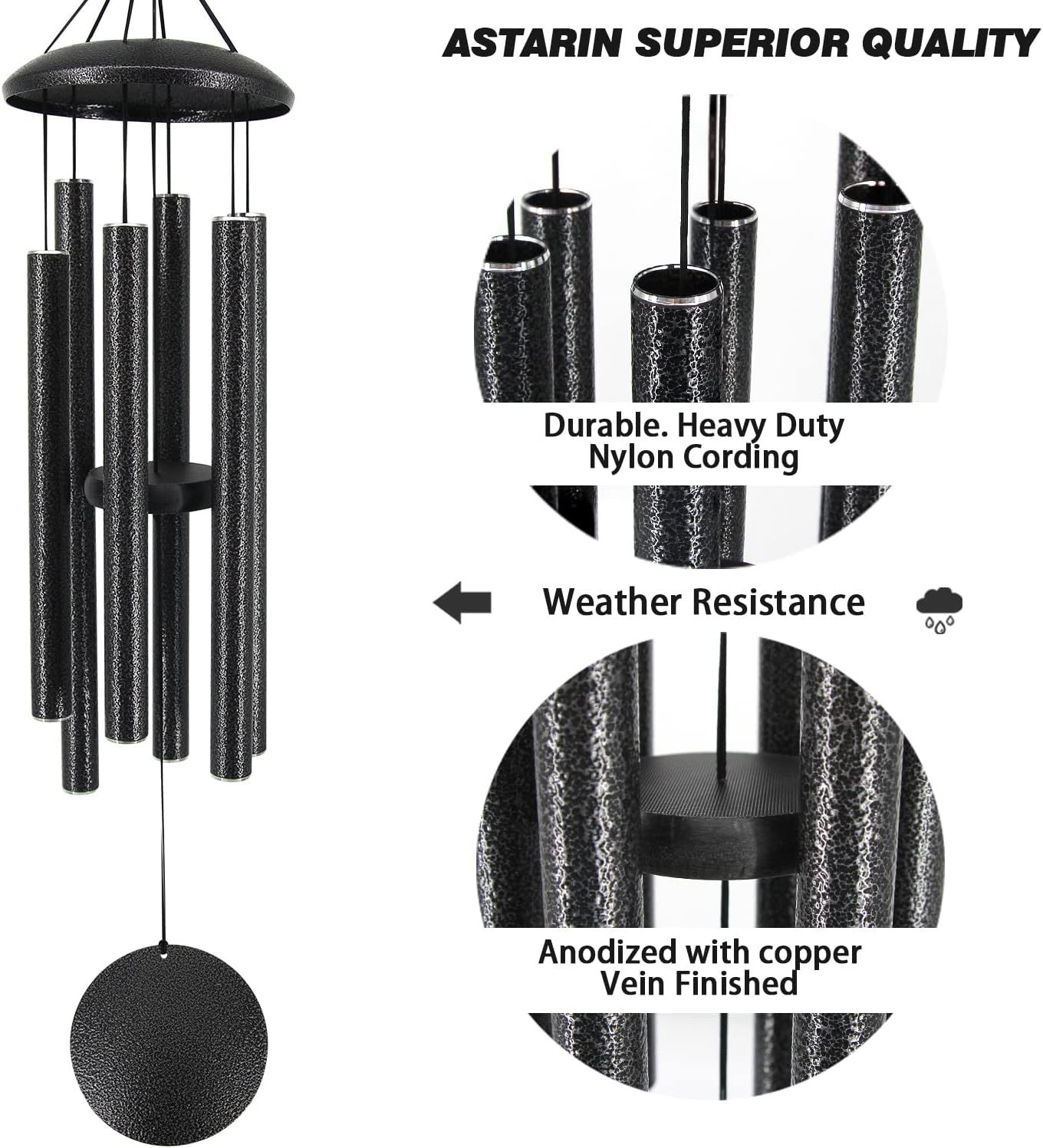 ASTARIN SUPERIOR QUALITY

Durable. Heavy Duty Nylon Cording

Weather Resistance

Anodized with copper Vein Finished