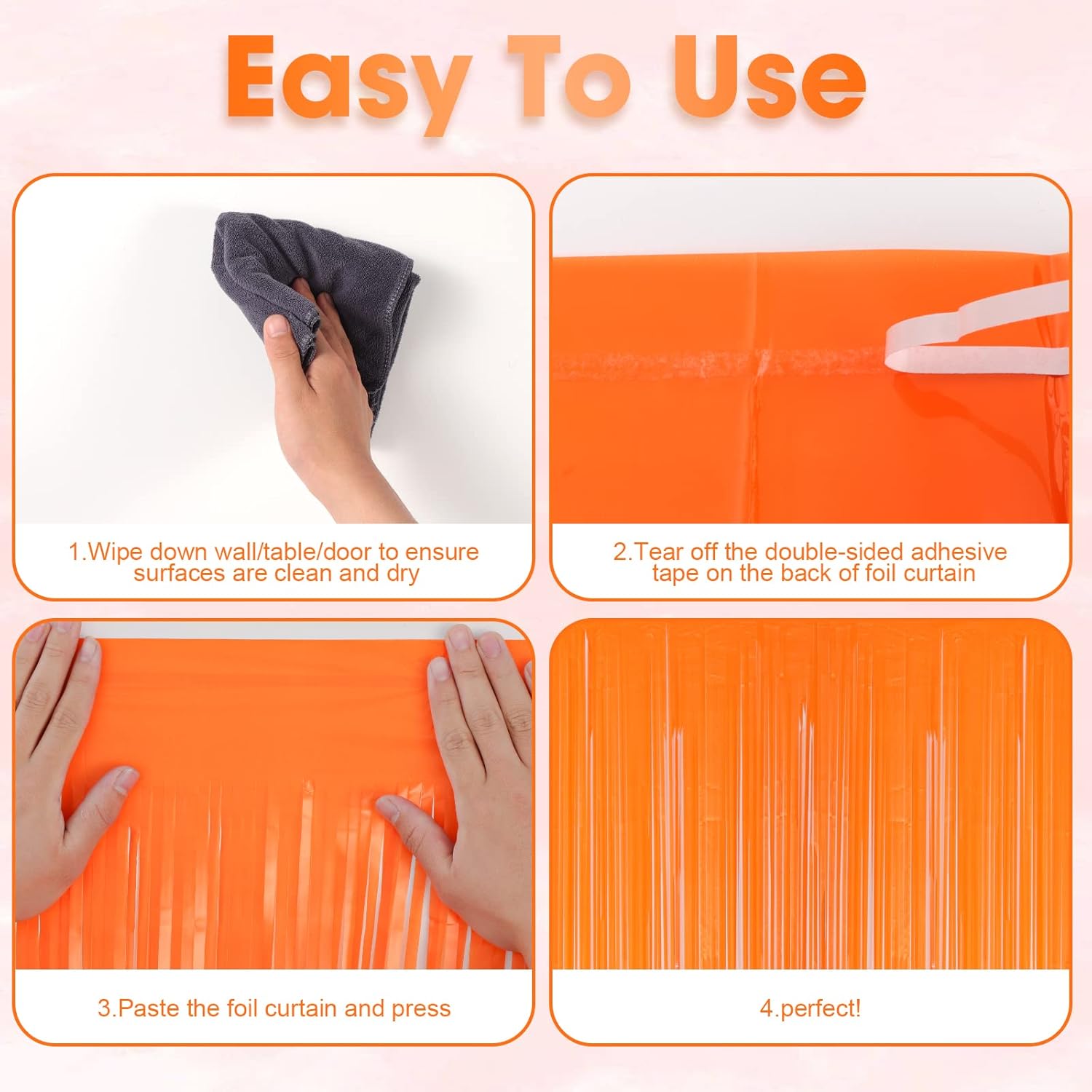 Easy To Use

1.Wipe down wall/table/door to ensure surfaces are clean and dry

2.Tear off the double-sided adhesive tape on the back of foil curtain

3.Paste the foil curtain and press

4.perfect!