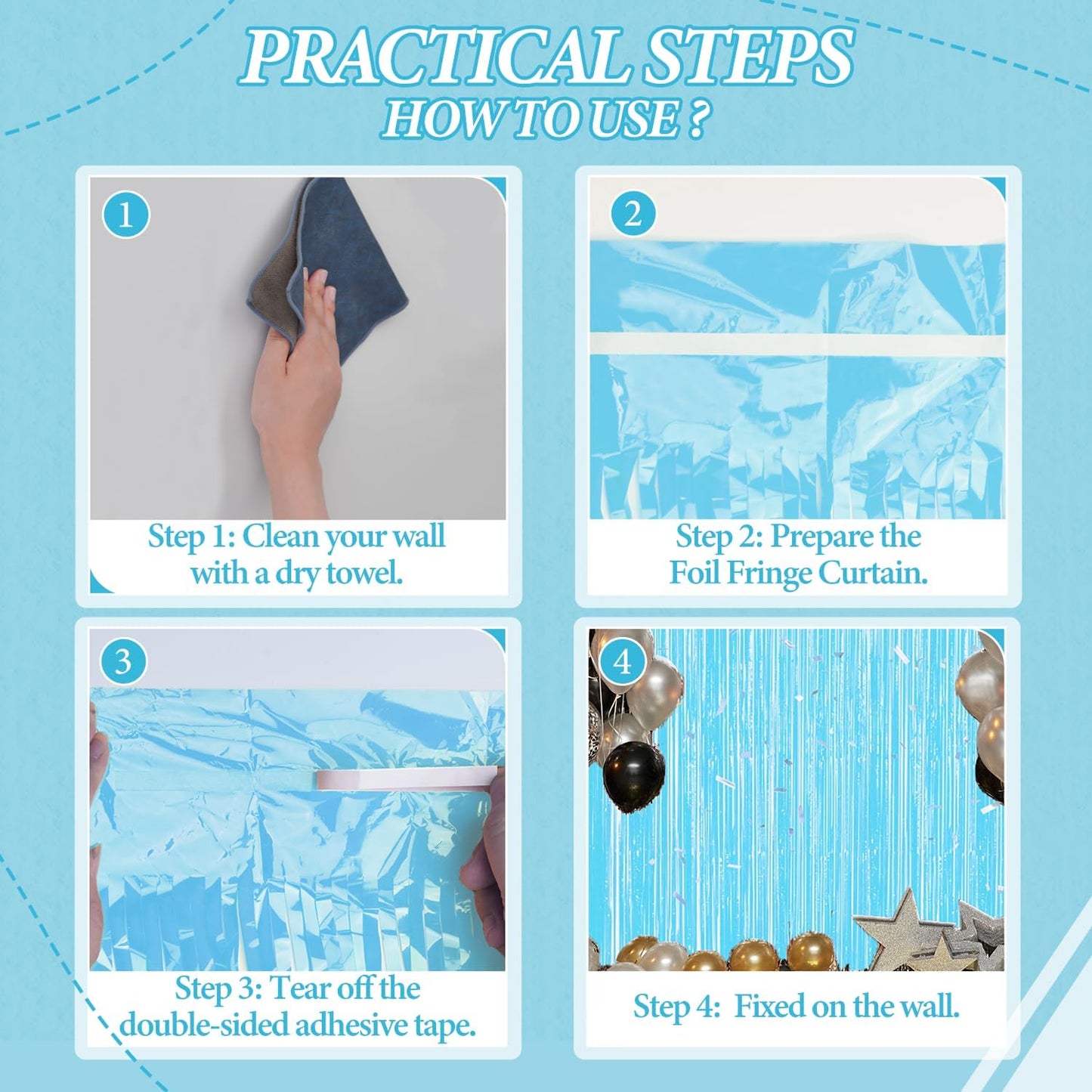 PRACTICAL STEPS
HOW TO USE ?

1
Step 1: Clean your wall with a dry towel.

2
Step 2: Prepare the Foil Fringe Curtain.

3
Step 3: Tear off the double-sided adhesive tape.

4
Step 4: Fixed on the wall.