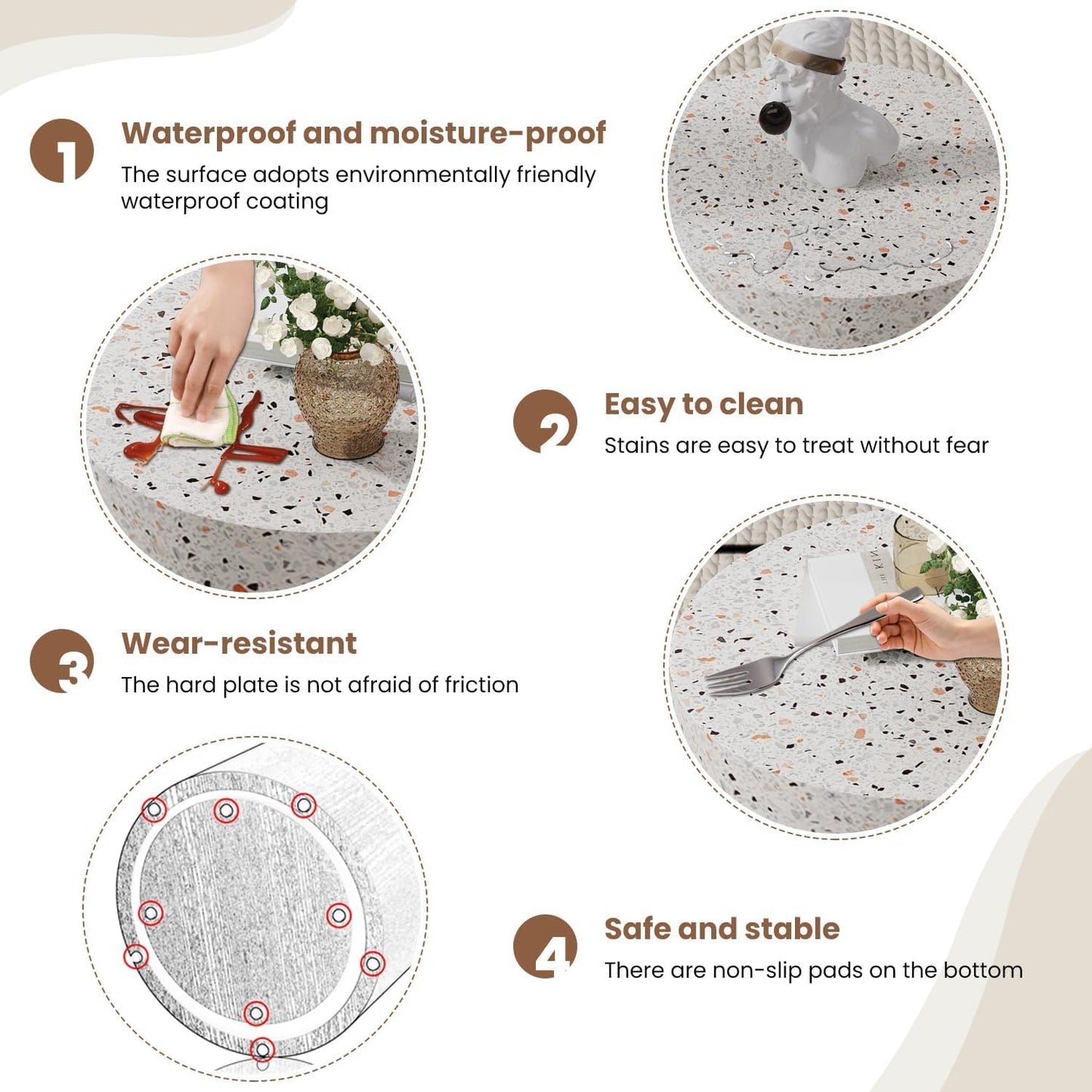 1

Waterproof and moisture-proof

The surface adopts environmentally friendly waterproof coating

2

Easy to clean

Stains are easy to treat without fear

3

Wear-resistant

The hard plate is not afraid of friction

4

Safe and stable

There are non-slip pads on the bottom