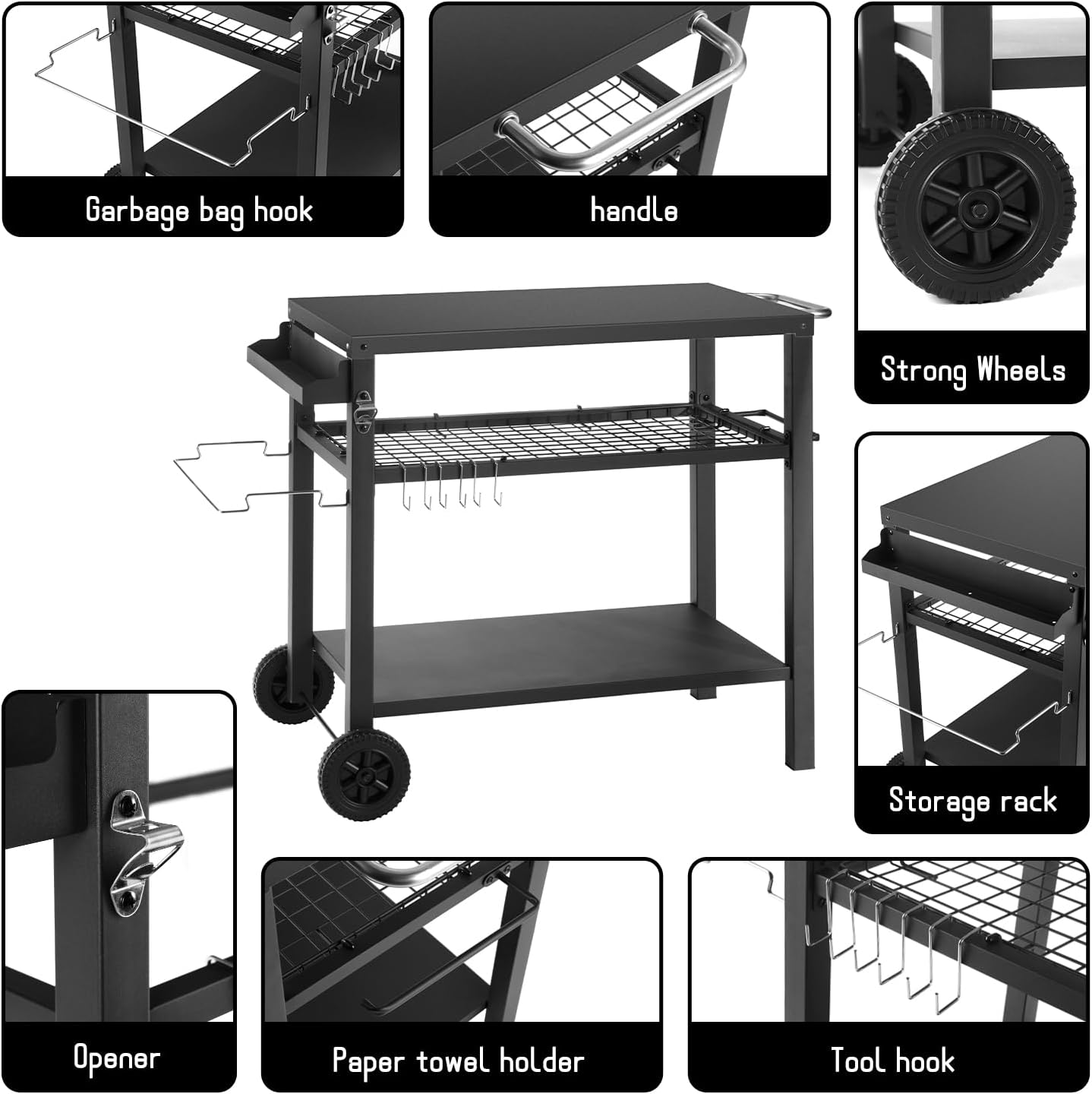 Garbage bag hook

handle

Strong Wheels

Storage rack

Opener

Paper towel holder

Tool hook