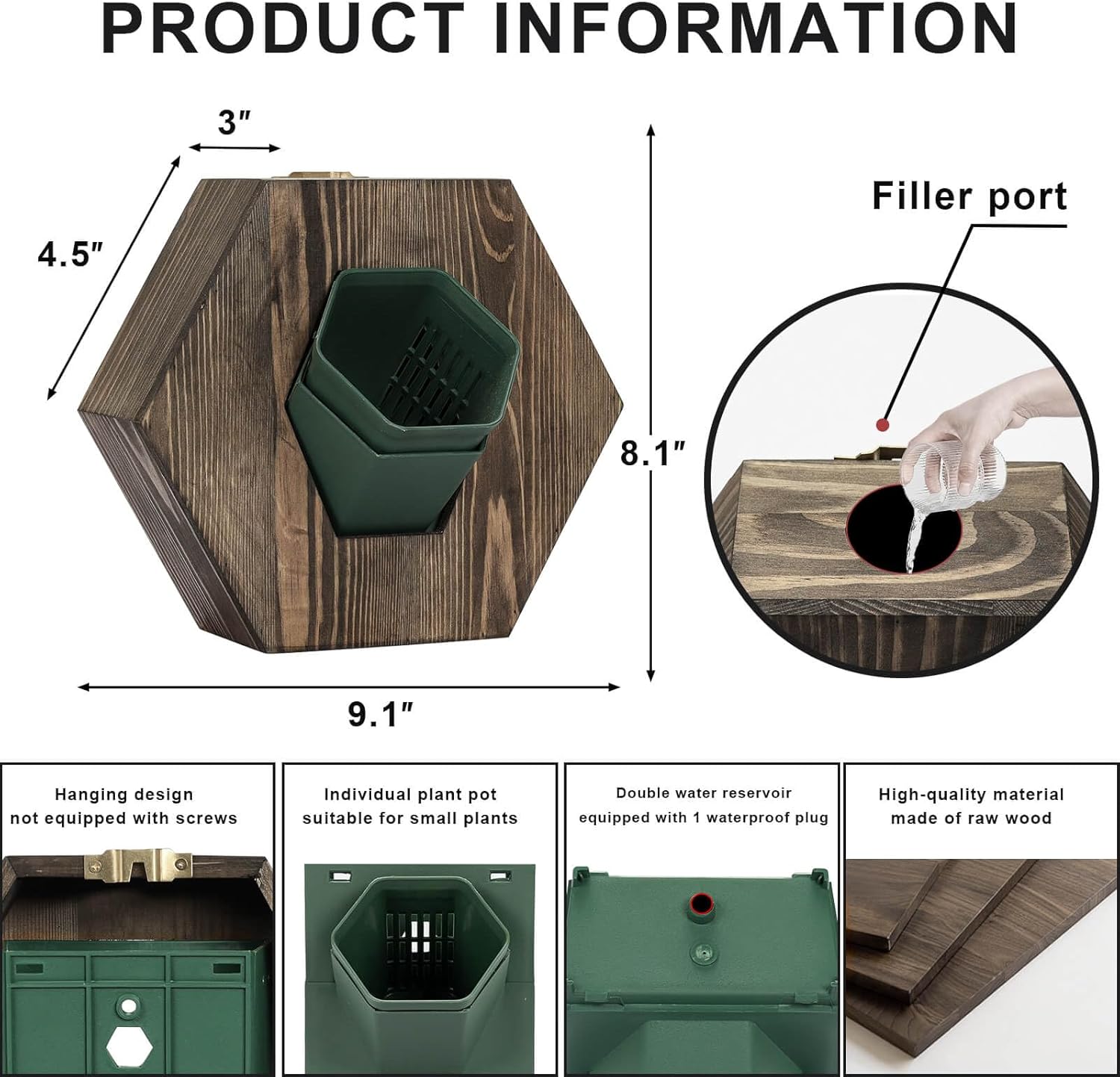 PRODUCT INFORMATION

3″

4.5″

8.1″

9.1″

Filler port

Hanging design
not equipped with screws

Individual plant pot
suitable for small plants

Double water reservoir
equipped with 1 waterproof plug

High-quality material
made of raw wood