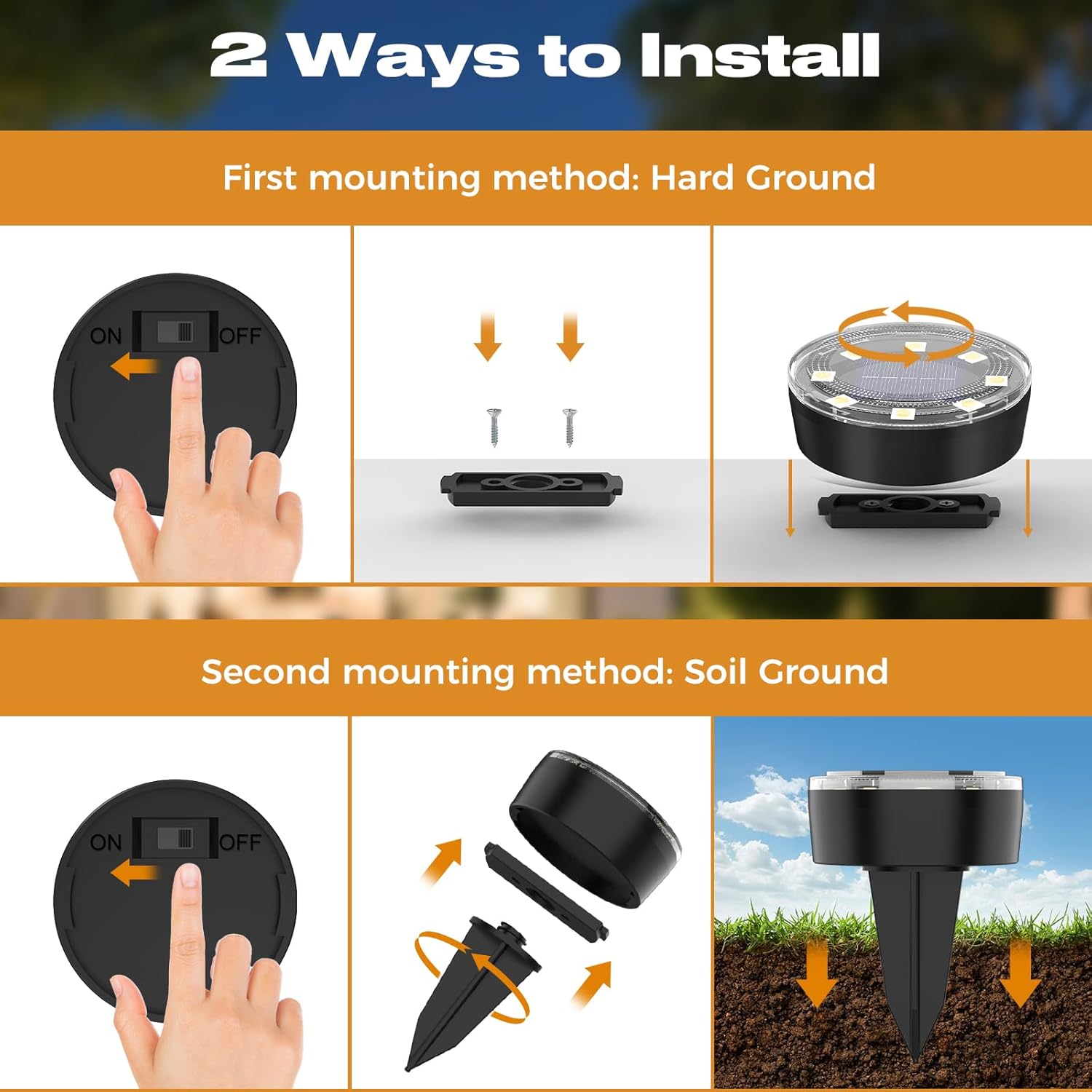 2 Ways to Install

First mounting method: Hard Ground

ON OFF

Second mounting method: Soil Ground

ON OFF