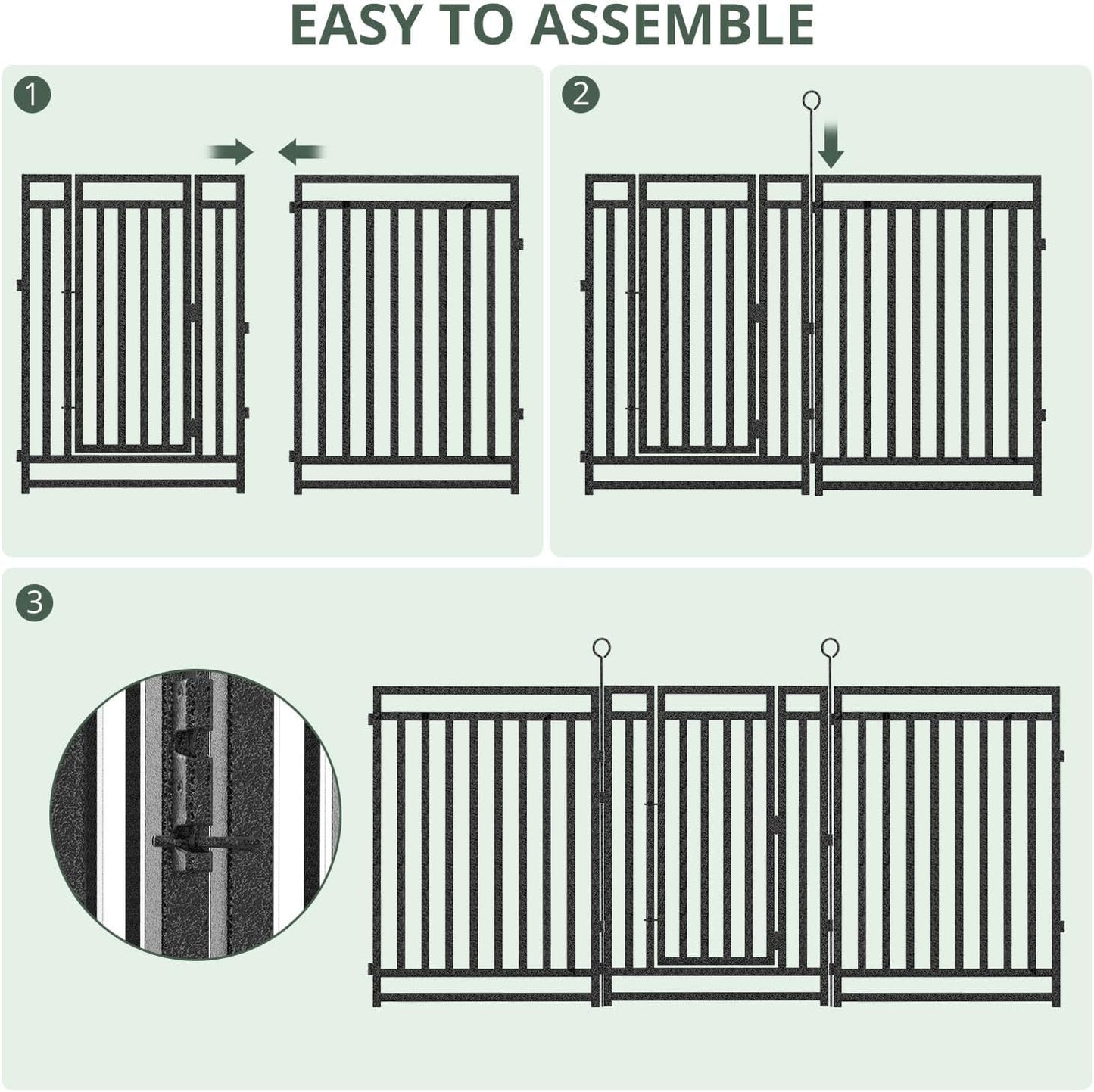 EASY TO ASSEMBLE

1

2

3