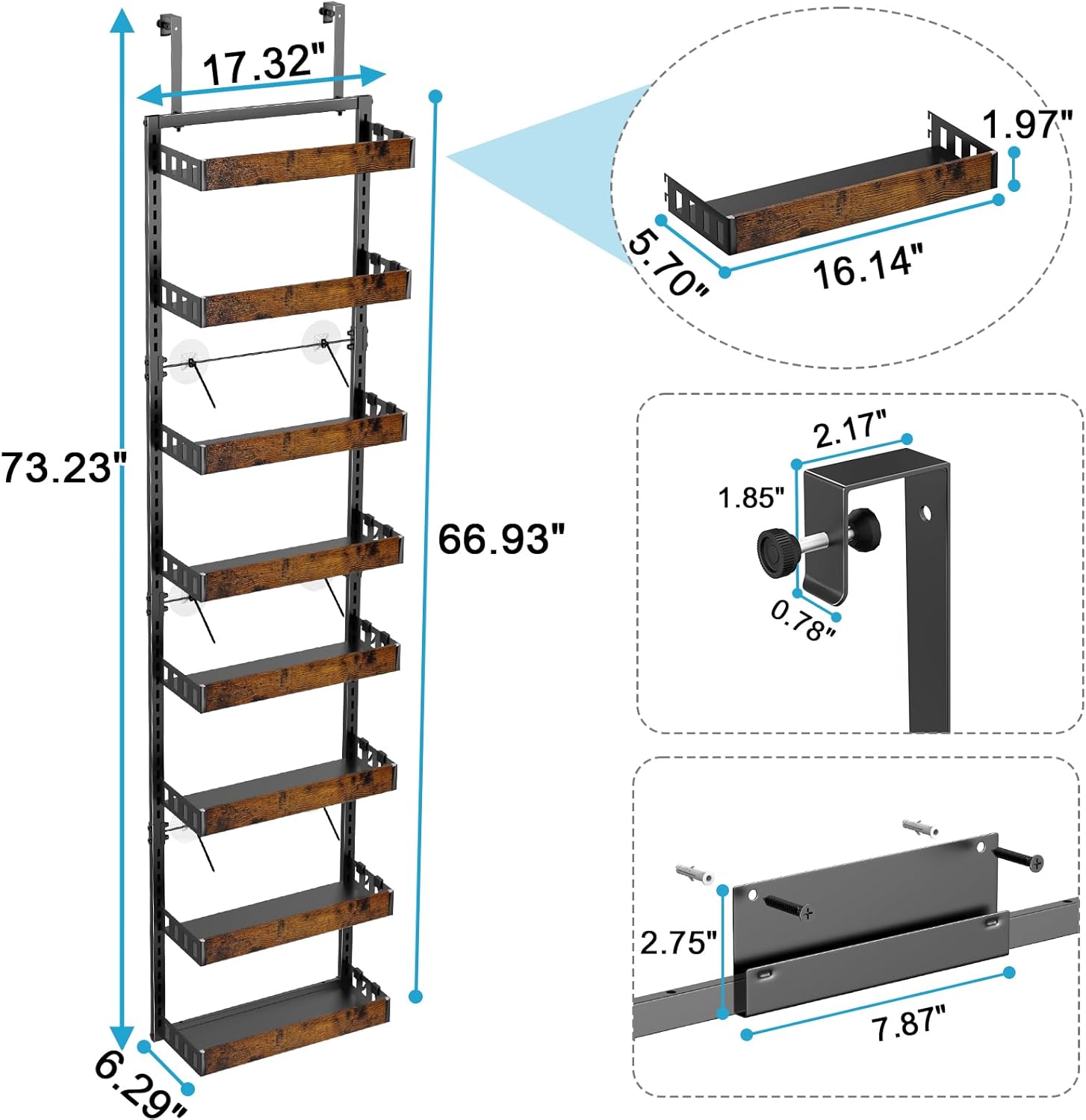 17.32"

73.23"

66.93"

6.29"

1.97"

5.70"

16.14"

2.17"

1.85"

0.78"

2.75"

7.87"