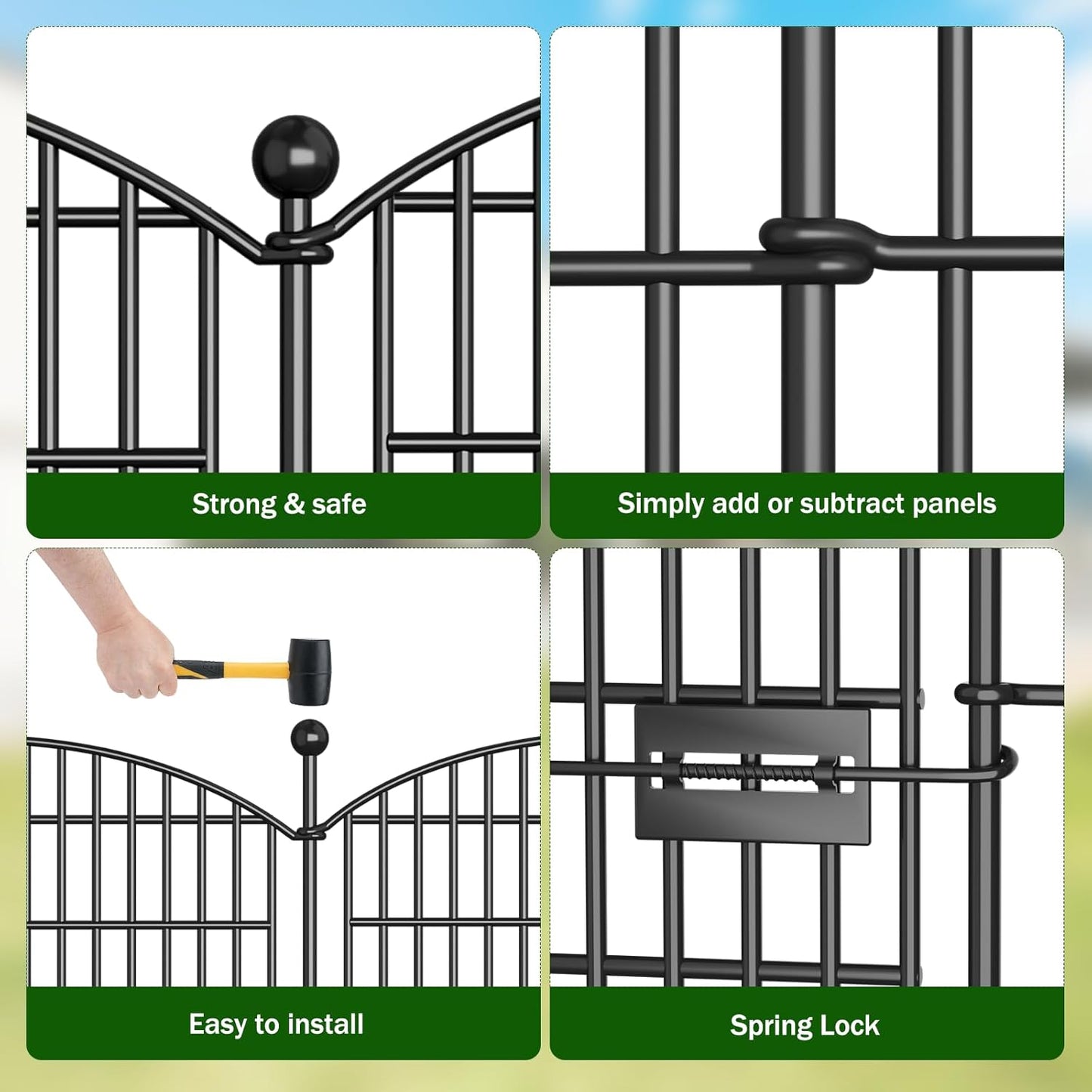 Strong & safe

Simply add or subtract panels

Easy to install

Spring Lock