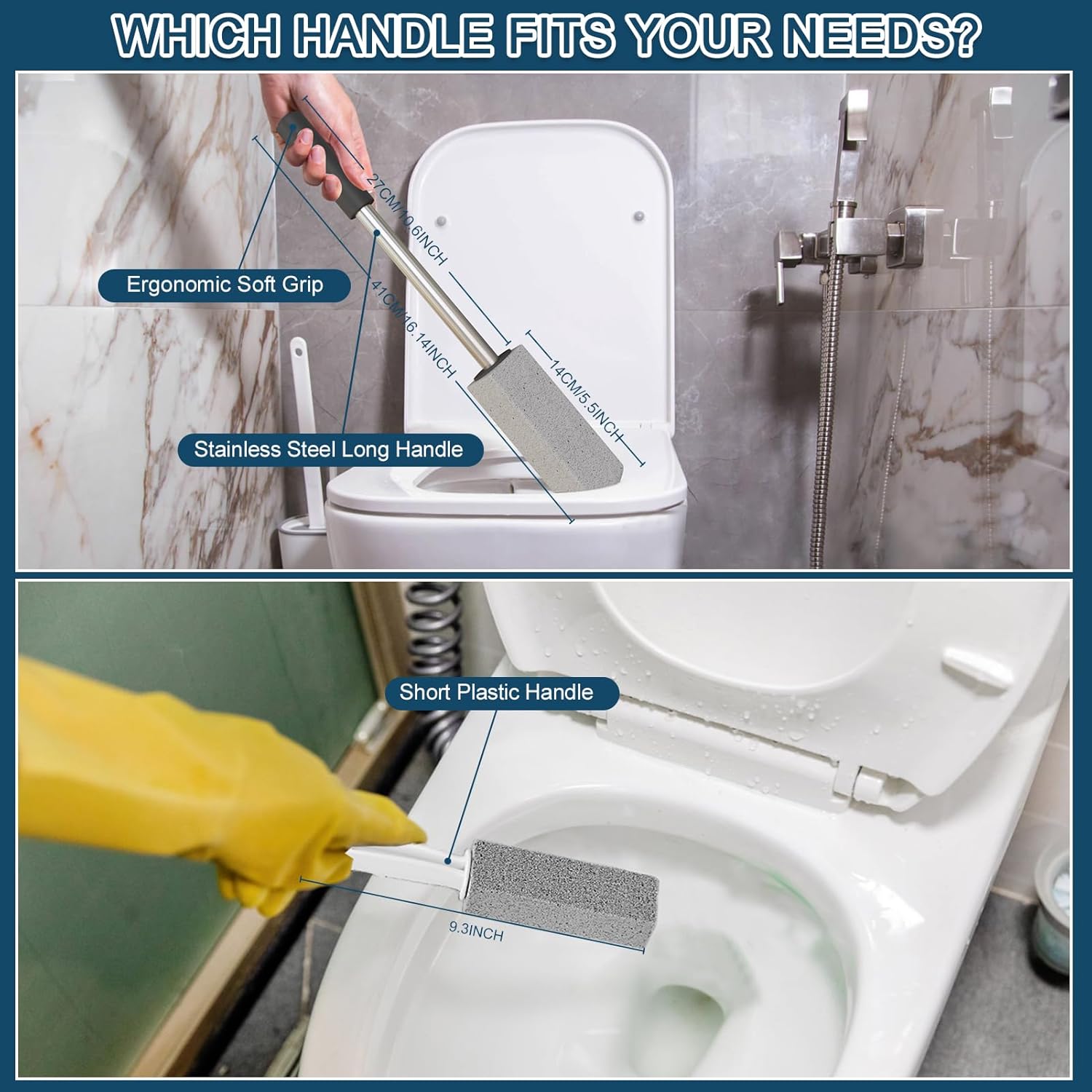 WHICH HANDLE FITS YOUR NEEDS?

27CM/10.6INCH

Ergonomic Soft Grip

41CM/16.14INCH

14CM/5.5INCH

Stainless Steel Long Handle

Short Plastic Handle

9.3INCH