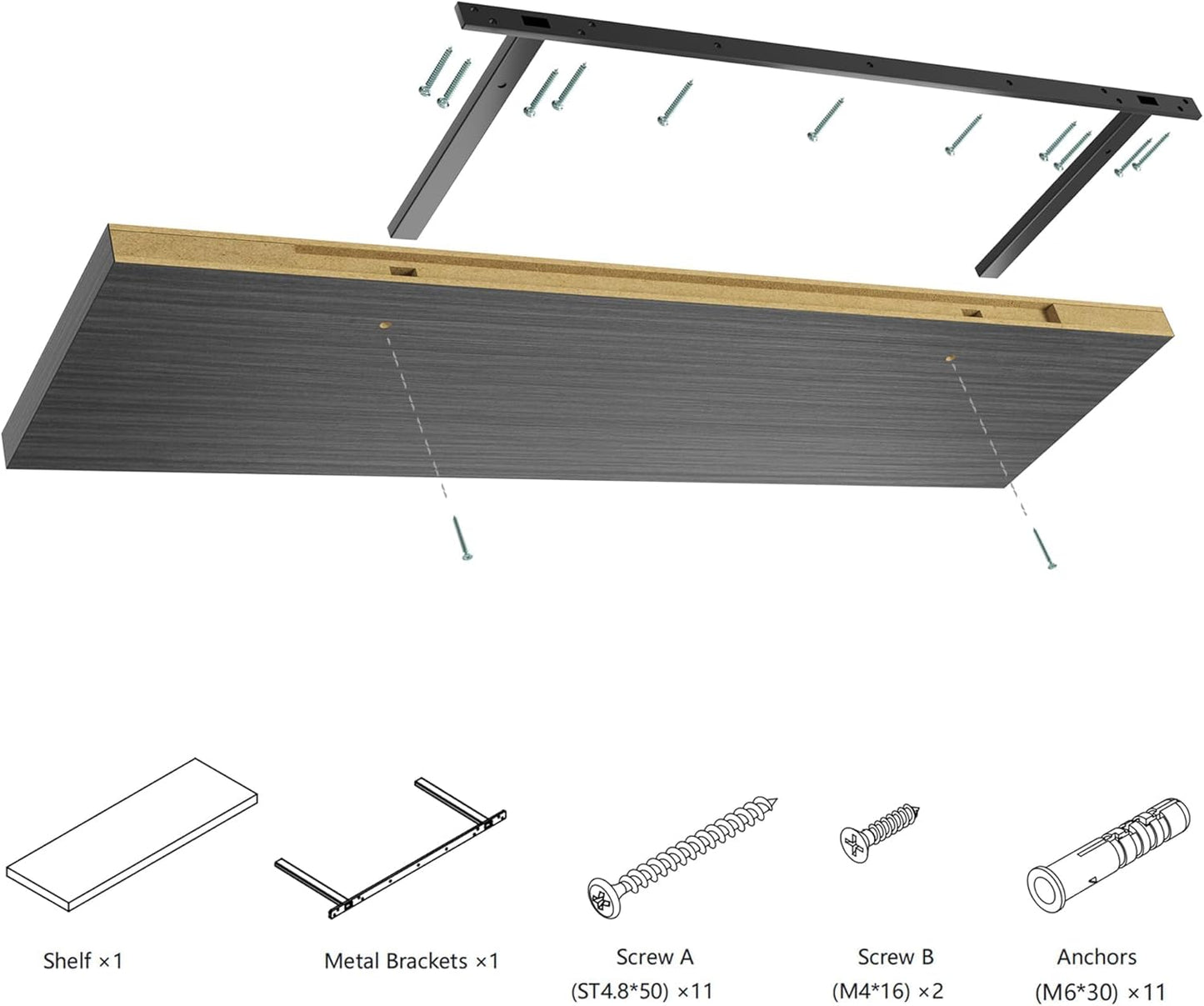 Shelf ×1

Metal Brackets ×1

Screw A
(ST4.8*50) ×11

Screw B
(M4*16) ×2

Anchors
(M6*30) ×11