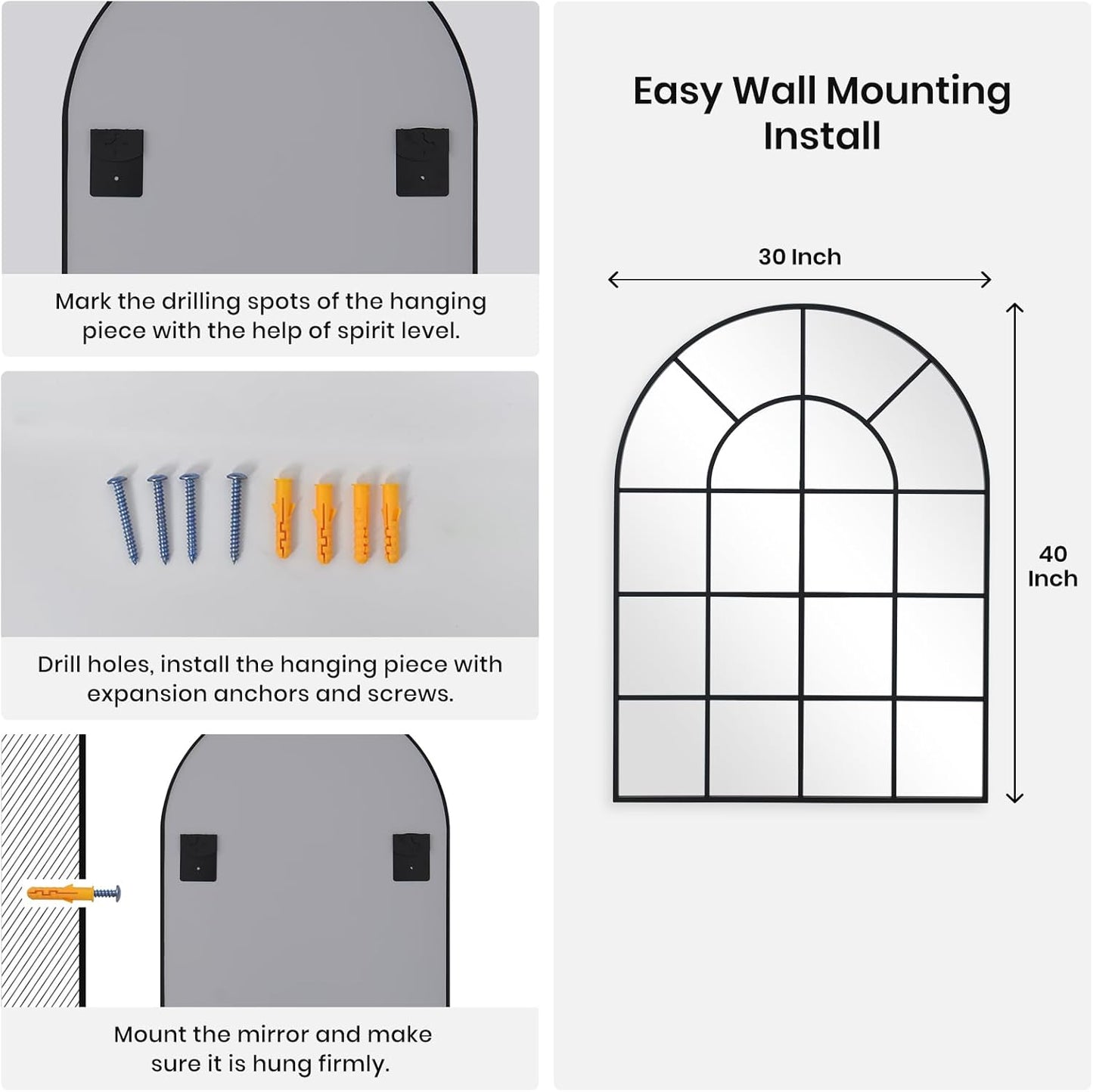 Mark the drilling spots of the hanging piece with the help of spirit level.

Drill holes, install the hanging piece with expansion anchors and screws.

Mount the mirror and make sure it is hung firmly.

Easy Wall Mounting Install

30 Inch

40 Inch