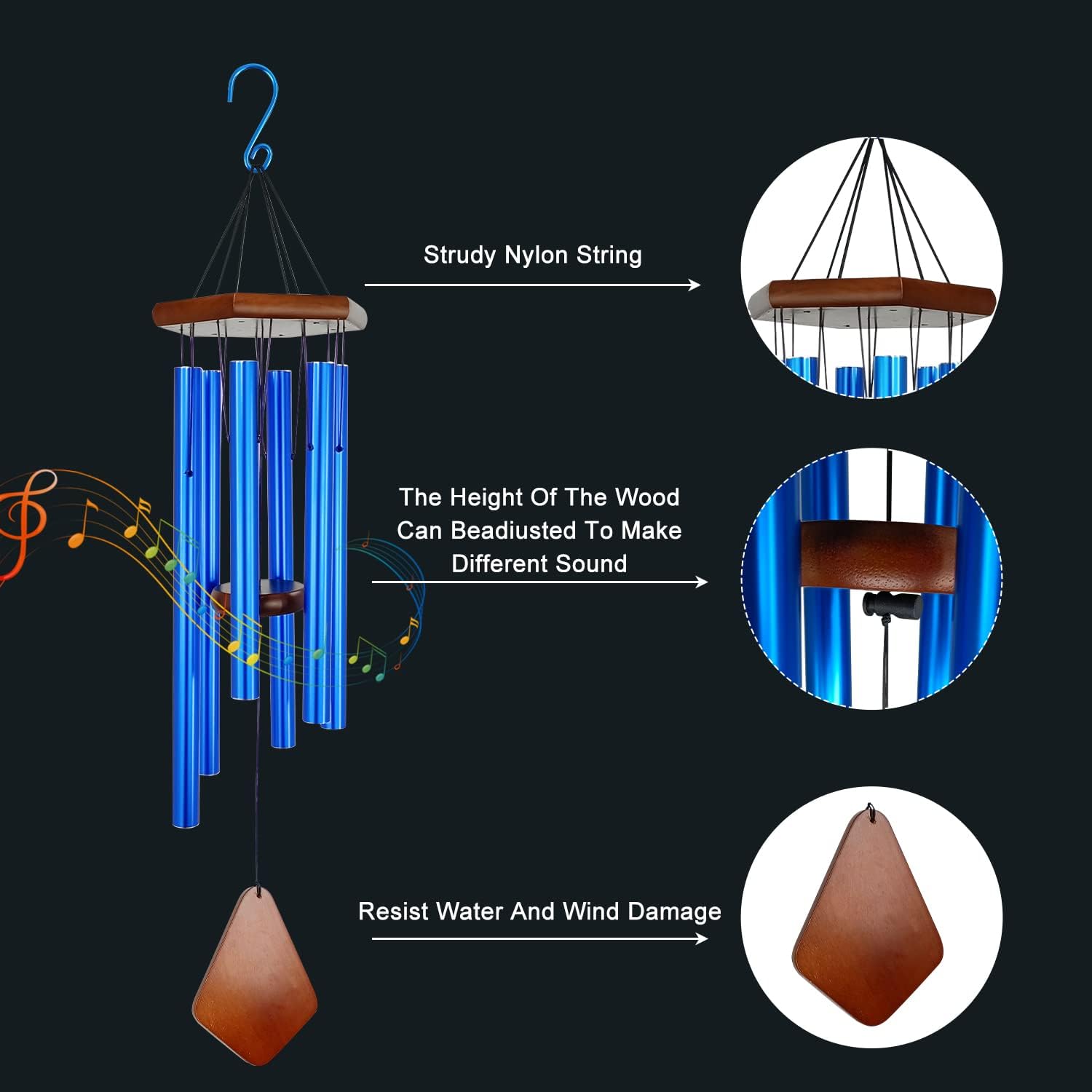 Strudy Nylon String

The Height Of The Wood Can Beadiusted To Make Different Sound

Resist Water And Wind Damage