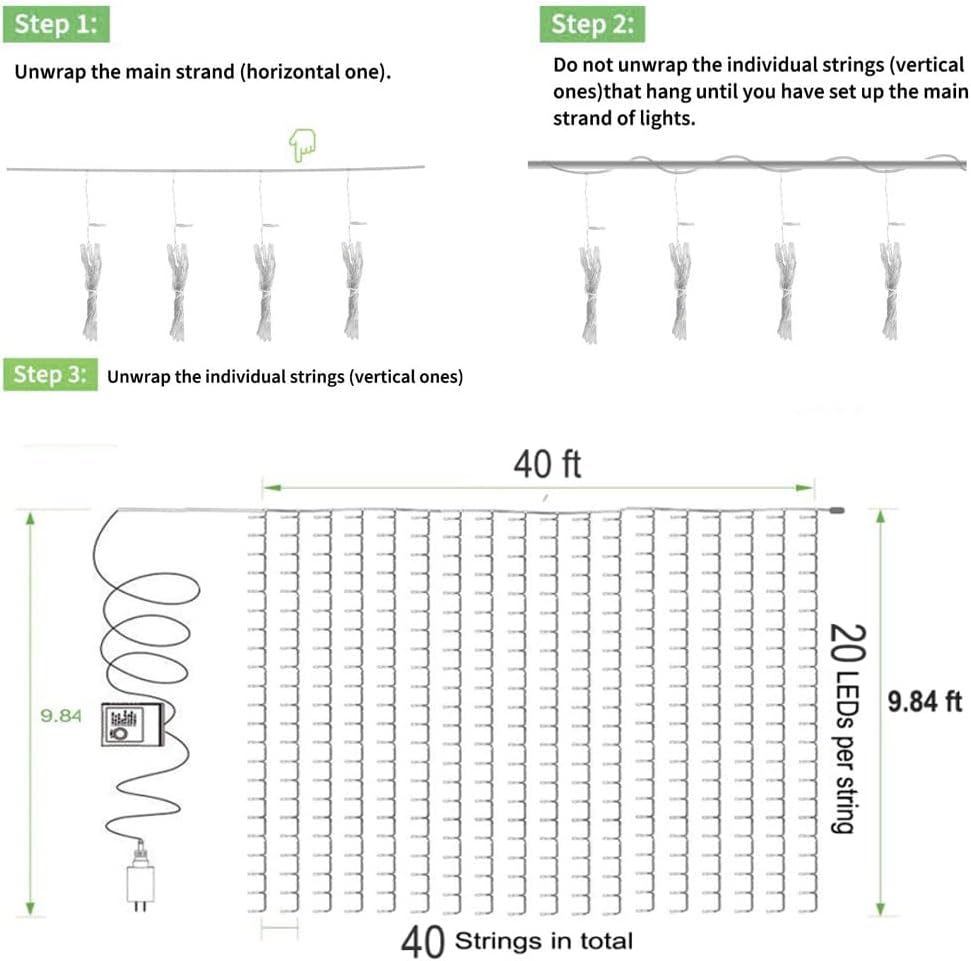 Step 1:

Unwrap the main strand (horizontal one).

Step 2:

Do not unwrap the individual strings (vertical ones)that hang until you have set up the main strand of lights.

Step 3: Unwrap the individual strings (vertical ones)

40 ft

9.84

20 LEDs per string

9.84 ft

40 Strings in total